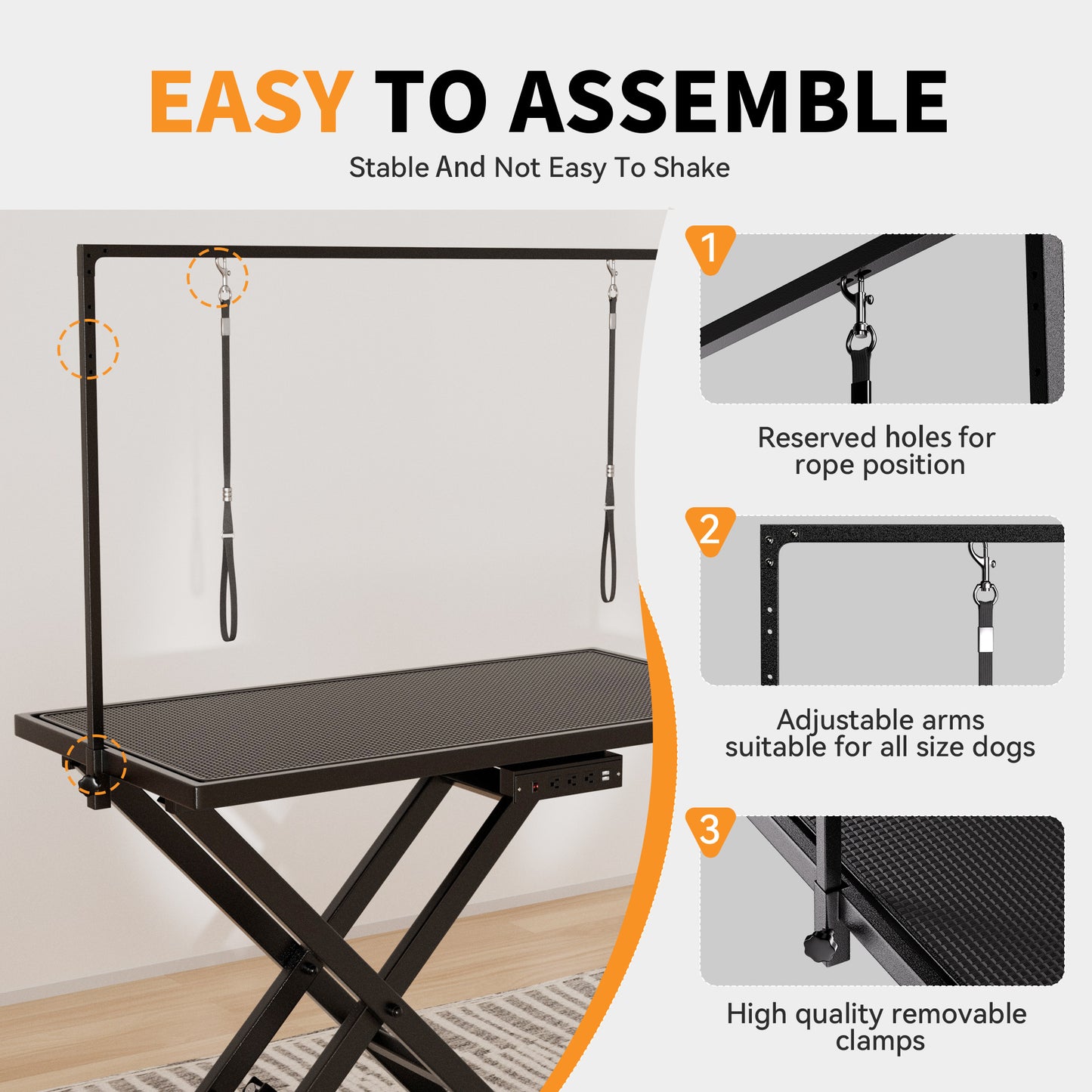 EASY TO ASSEMBLE

Stable And Not Easy To Shake

1

Reserved holes for rope position

2

Adjustable arms suitable for all size dogs

3

High quality removable clamps