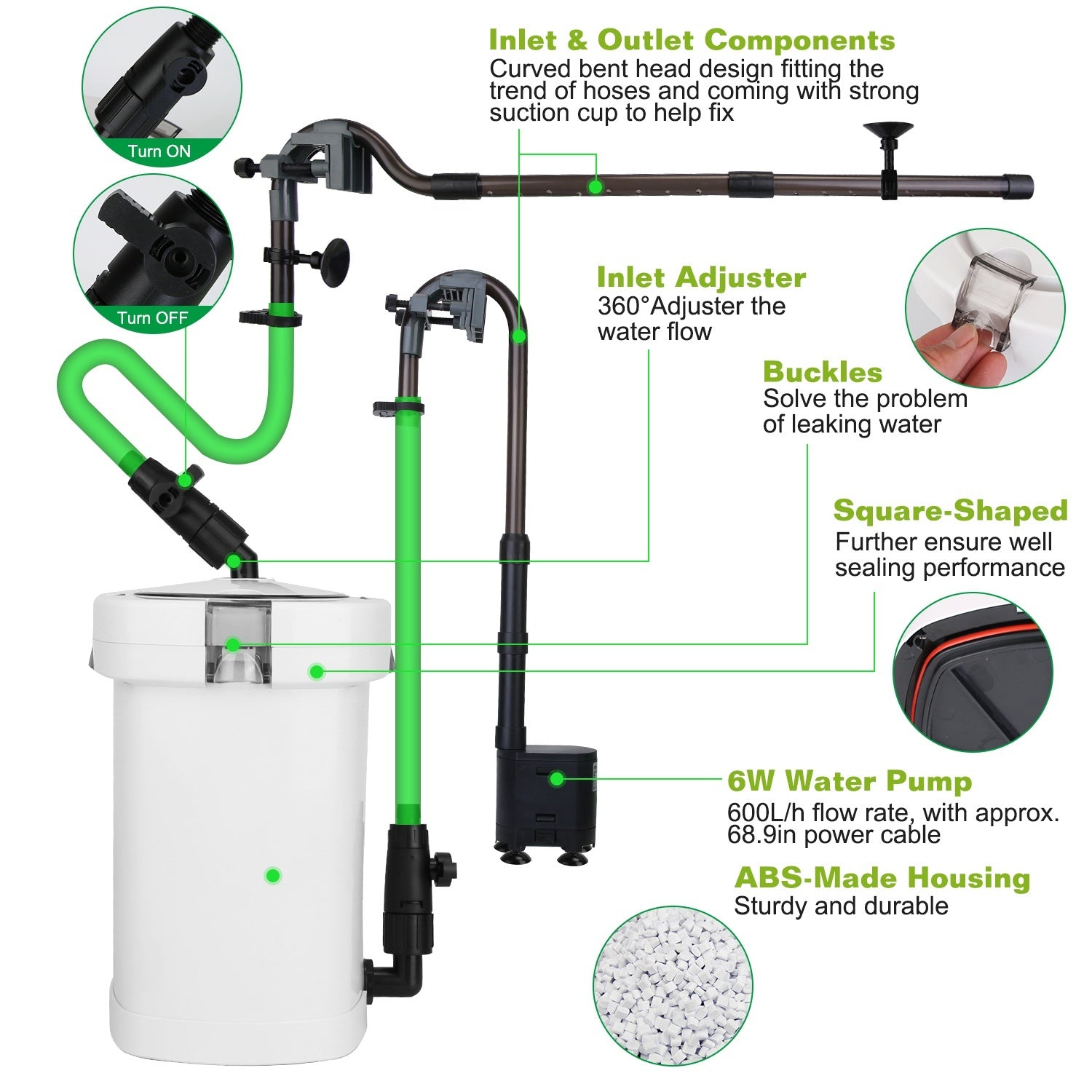 Turn ON

Turn OFF

Inlet & Outlet Components
Curved bent head design fitting the trend of hoses and coming with strong suction cup to help fix

Inlet Adjuster
360°Adjuster the water flow

Buckles
Solve the problem of leaking water

Square-Shaped
Further ensure well sealing performance

6W Water Pump
600L/h flow rate, with approx. 68.9in power cable

ABS-Made Housing
Sturdy and durable