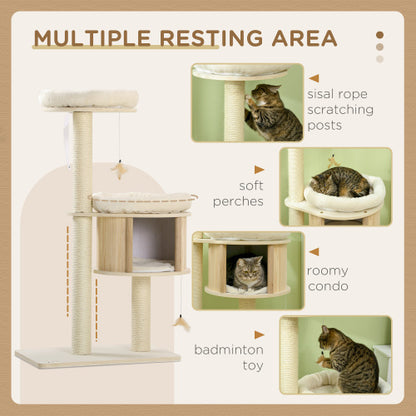 MULTIPLE RESTING AREA

sisal rope scratching posts

soft perches

roomy condo

badminton toy