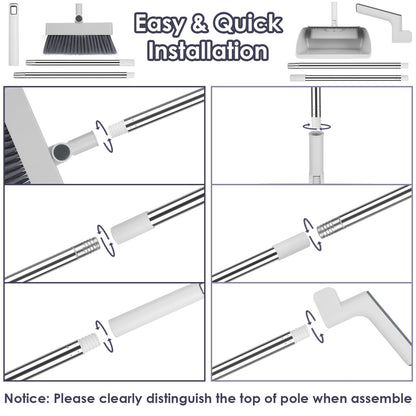 Easy & Quick Installation

Notice: Please clearly distinguish the top of pole when assemble