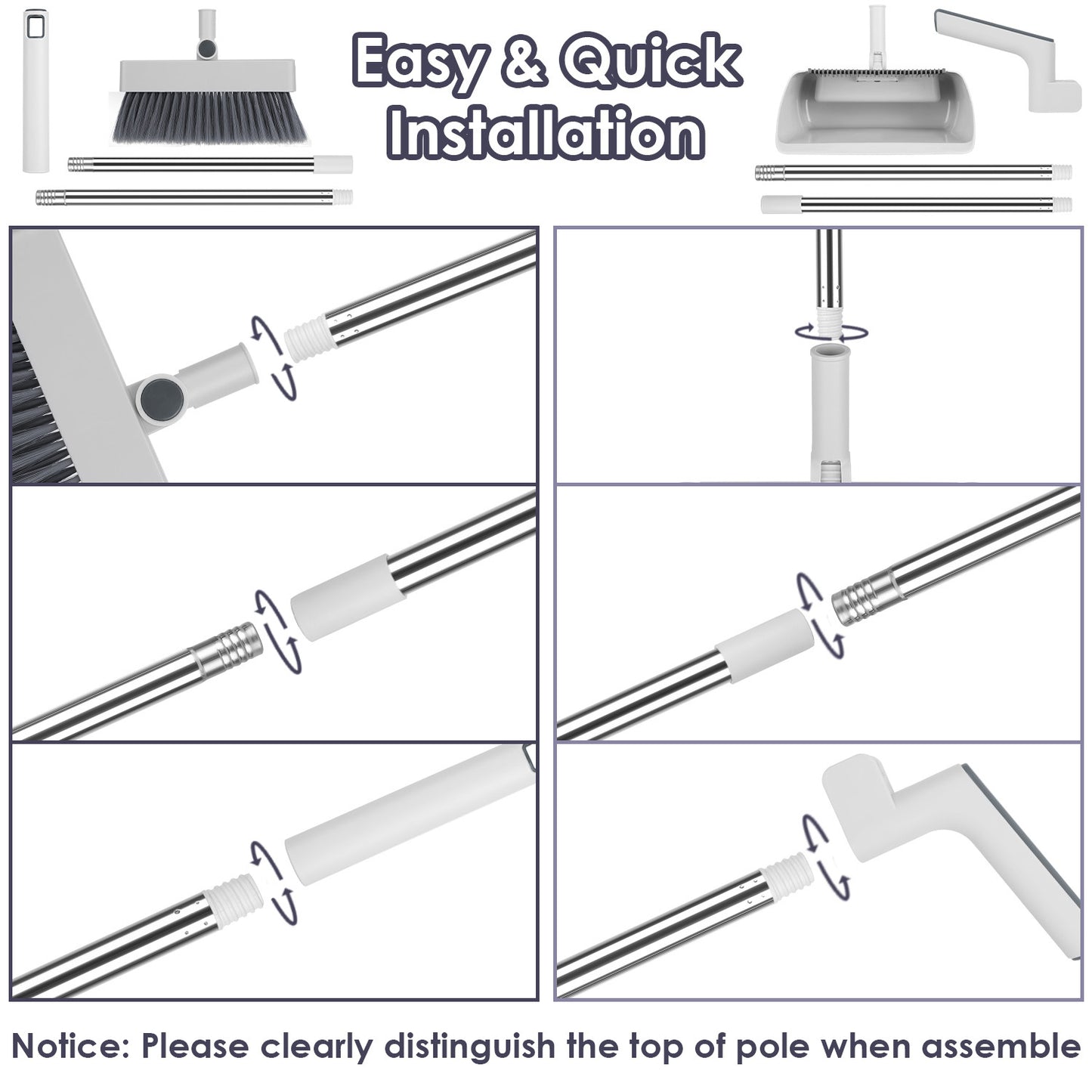 Easy & Quick Installation

Notice: Please clearly distinguish the top of pole when assemble