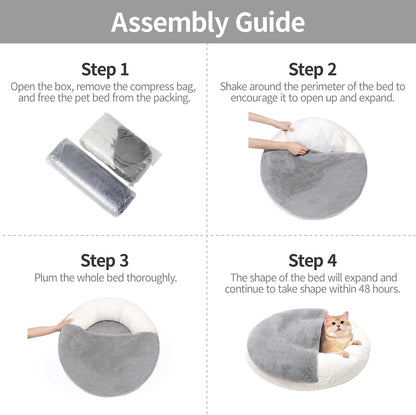 Assembly Guide

Step 1
Open the box, remove the compress bag, and free the pet bed from the packing.

Step 2
Shake around the perimeter of the bed to encourage it to open up and expand.

Step 3
Plum the whole bed thoroughly.

Step 4
The shape of the bed will expand and continue to take shape within 48 hours.