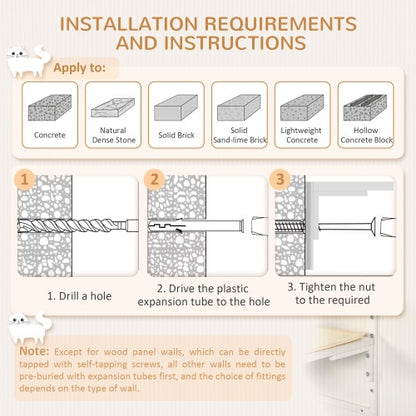 INSTALLATION REQUIREMENTS AND INSTRUCTIONS

Apply to:

Concrete

Natural Dense Stone

Solid Brick

Solid Sand-lime Brick

Lightweight Concrete

Hollow Concrete Block

1

2

3

1. Drill a hole

2. Drive the plastic expansion tube to the hole

3. Tighten the nut to the required

Note: Except for wood panel walls, which can be directly tapped with self-tapping screws, all other walls need to be pre-buried with expansion tubes first, and the choice of fittings depends on the type of wall.