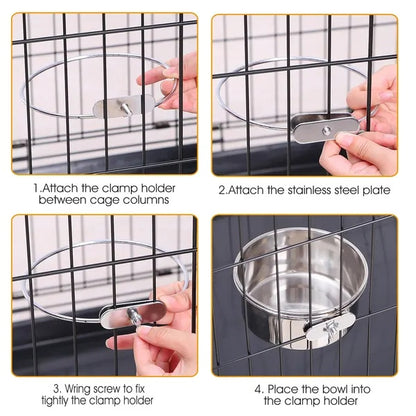 1.Attach the clamp holder between cage columns

2.Attach the stainless steel plate

3. Wring screw to fix tightly the clamp holder

4. Place the bowl into the clamp holder