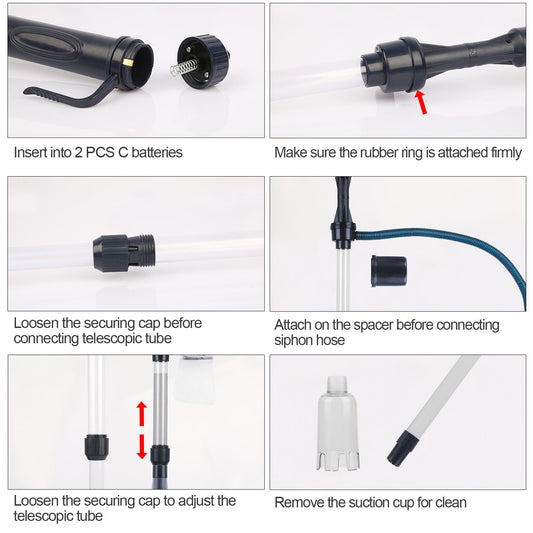 Insert into 2 PCS C batteries

Make sure the rubber ring is attached firmly

Loosen the securing cap before connecting telescopic tube

Attach on the spacer before connecting siphon hose

Loosen the securing cap to adjust the telescopic tube

Remove the suction cup for clean